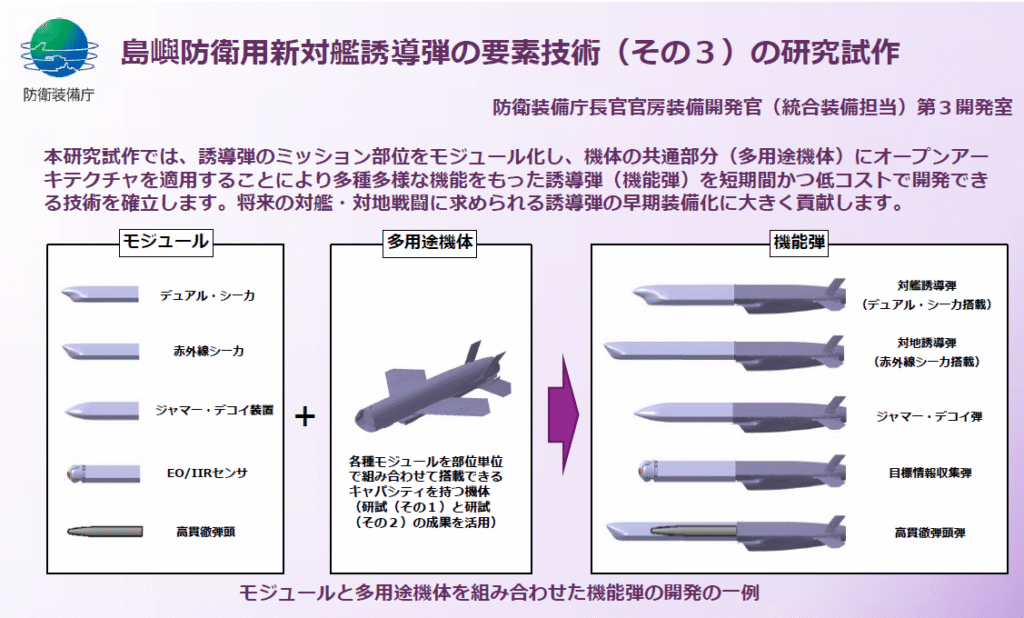 防衛装備庁

島嶼防衛用新対艦誘導弾の要素技術（その３）の研究試作

防衛装備庁長官官房装備開発官（統合装備担当）第３開発室

本研究試作では、誘導弾のミッション部位をモジュール化し、機体の共通部分（多用途機体）にオープンアーキテクチャを適用することにより多種多様な機能をもった誘導弾（機能弾）を短期間かつ低コストで開発できる技術を確立します。将来の対艦・対地戦闘に求められる誘導弾の早期装備化に大きく貢献します。

モジュール

デュアル・シーカ

赤外線シーカ

ジャマー・デコイ装置

EO/IIRセンサ

高貫徹弾頭

＋

多用途機体

各種モジュールを部位単位で組み合わせて搭載できるキャパシティを持つ機体（研試（その１）と研試（その２）の成果を活用）

機能弾

対艦誘導弾（デュアル・シーカ搭載）

対地誘導弾（赤外線シーカ搭載）

ジャマー・デコイ弾

目標情報収集弾

高貫徹弾頭弾

モジュールと多用途機体を組み合わせた機能弾の開発の一例